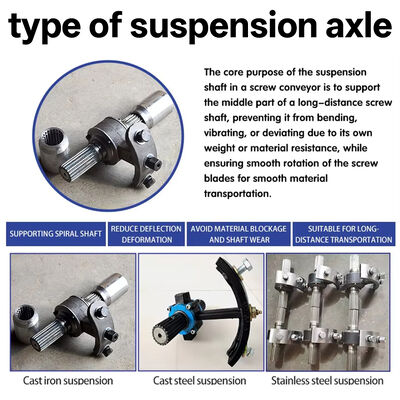 type of suspension axle

The core purpose of the suspension shaft in a screw conveyor is to support the middle part of a long-distance screw shaft, preventing it from bending, vibrating, or deviating due to its own weight or material resistance, while ensuring smooth rotation of the screw blades for smooth material transportation.

SUPPORTING SPIRAL SHAFT

REDUCE DEFLECTION DEFORMATION

AVOID MATERIAL BLOCKAGE AND SHAFT WEAR

SUITABLE FOR LONG-DISTANCE TRANSPORTATION

Cast iron suspension

Cast steel suspension

Stainless steel suspension